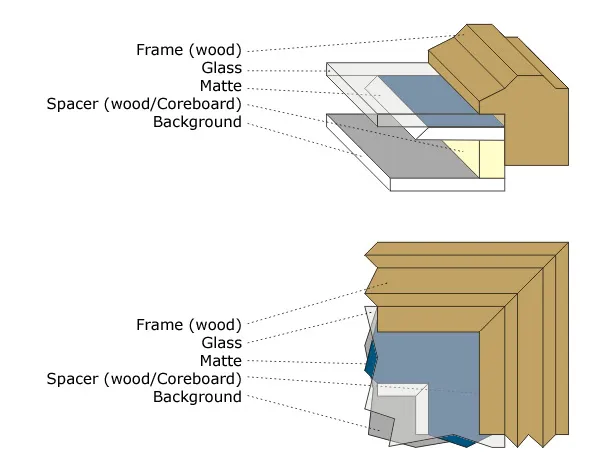 Frame (wood)
Glass
Matte
Spacer (wood/Coreboard)
Background

Frame (wood)
Glass
Matte
Spacer (wood/Coreboard)
Background